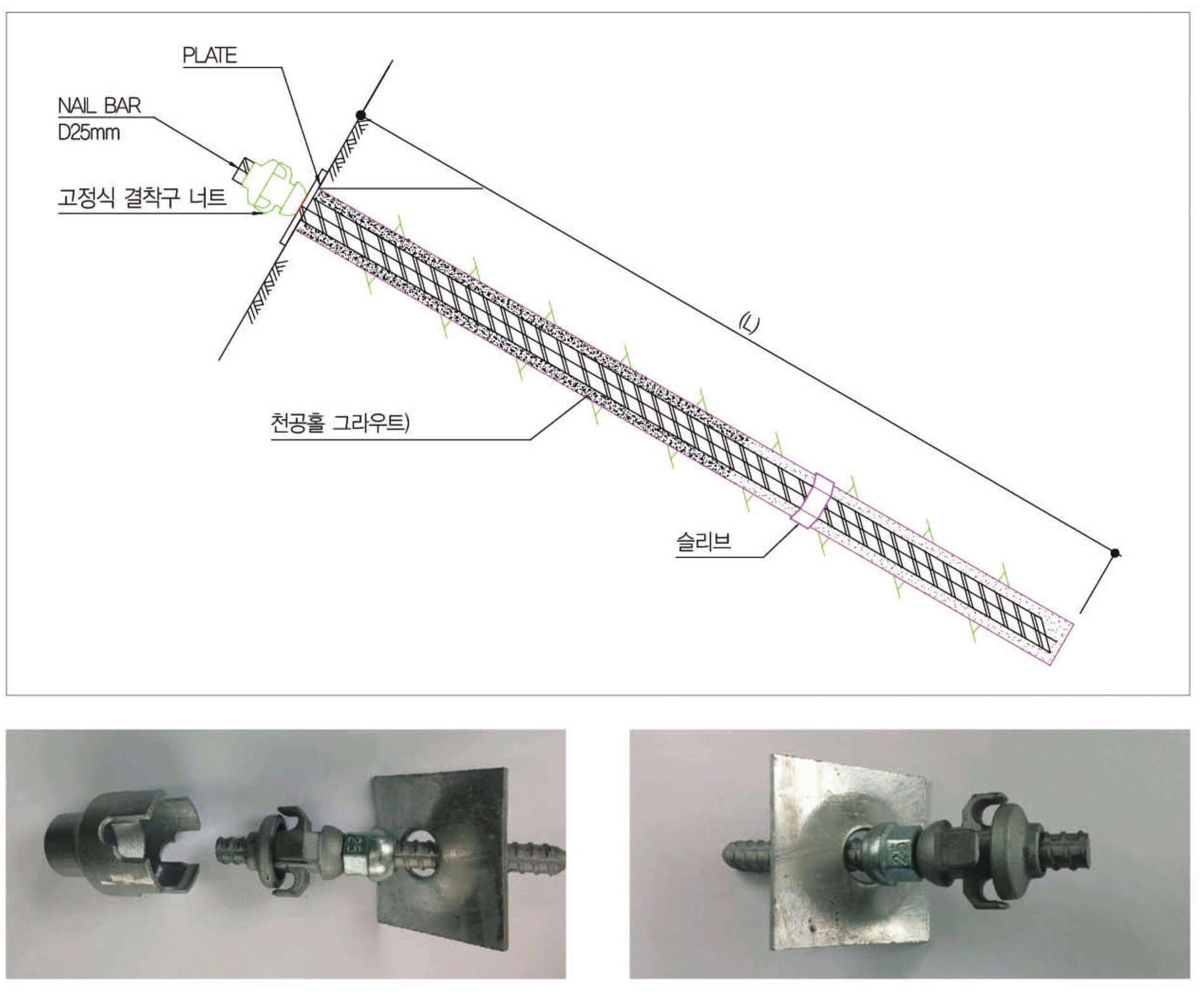 PLATE

NAIL BAR
D25mm

고정식 결착구 너트

(L)

천공홀 그라우트)

슬리브

25

25